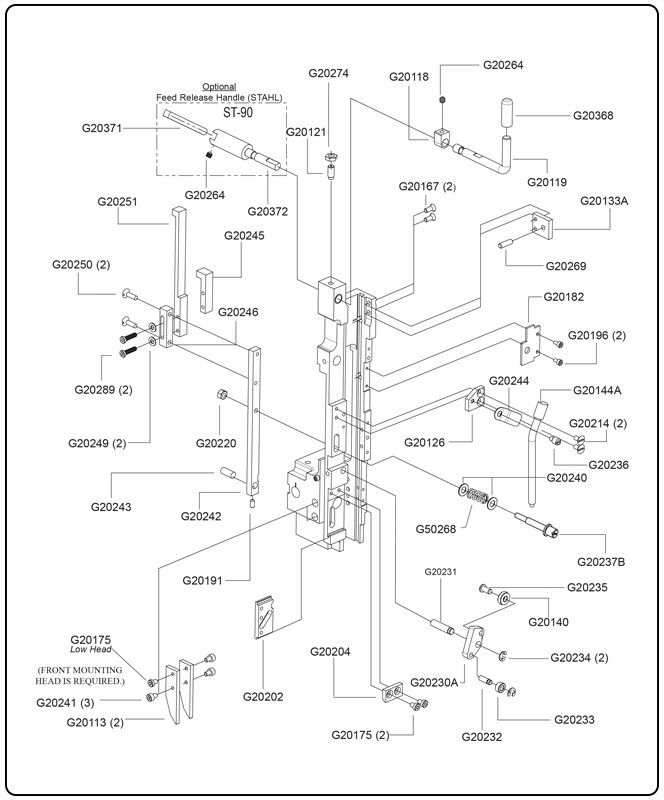 Optional
Feed Release Handle (STAHL)
ST-90
G20371
G20264
G20372
G20274
G20121
G20118
G20264
G20368
G20119
G20167 (2)
G20133A
G20269
G20251
G20245
G20250 (2)
G20246
G20289 (2)
G20249 (2)
G20220
G20243
G20242
G20191
G20182
G20196 (2)
G20244
G20144A
G20214 (2)
G20126
G20236
G20240
G50268
G20237B
G20231
G20235
G20140
G20234 (2)
G20230A
G20233
G20232
G20204
G20175 (2)
G20202
G20175
Low Head
(FRONT MOUNTING HEAD IS REQUIRED.)
G20241 (3)
G20113 (2)